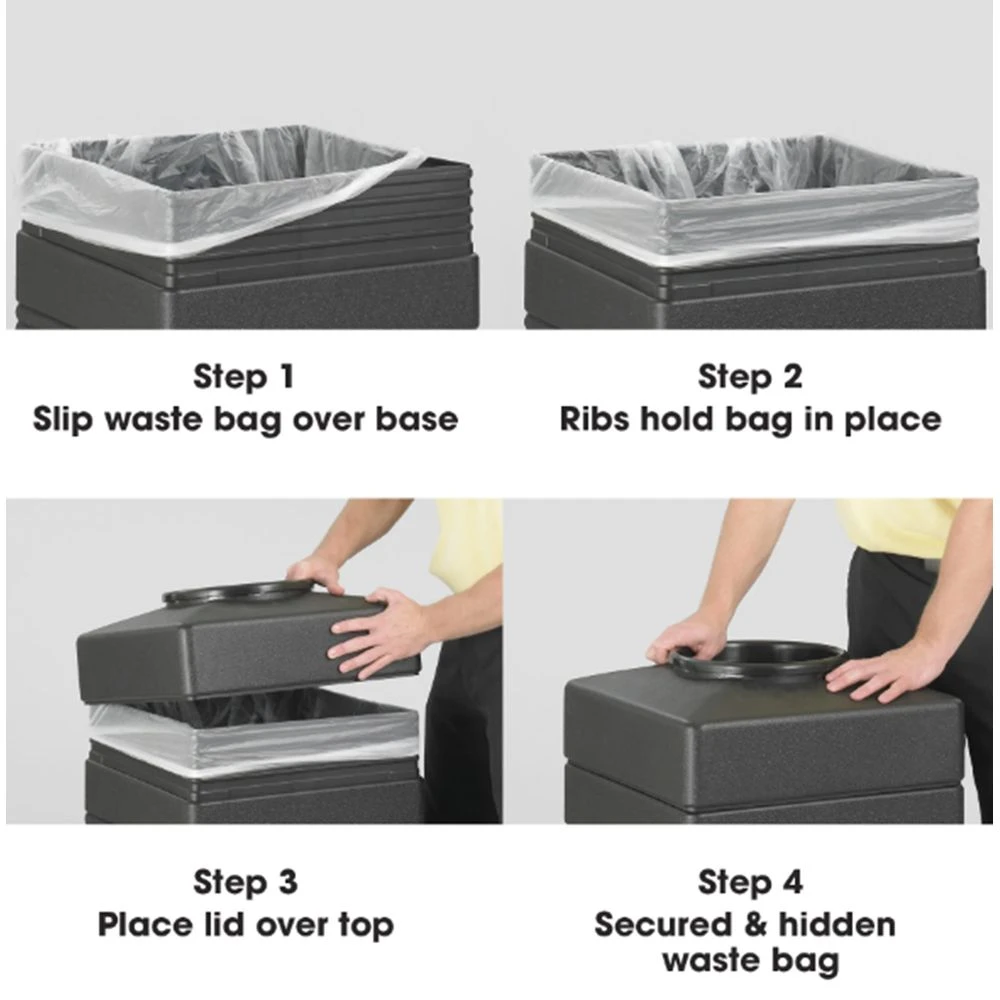 Step 1
Slip waste bag over base

Step 2
Ribs hold bag in place

Step 3
Place lid over top

Step 4
Secured & hidden waste bag